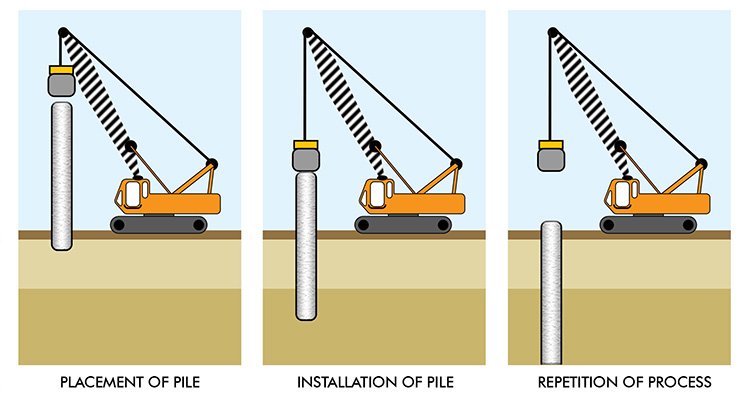 PLACEMENT OF PILE

INSTALLATION OF PILE

REPETITION OF PROCESS